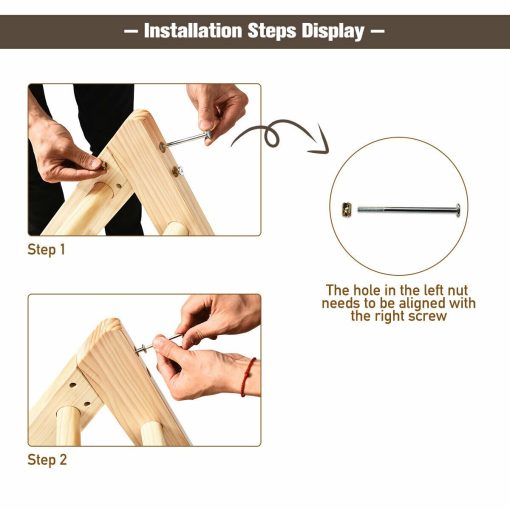 — Installation Steps Display —

Step 1

The hole in the left nut needs to be aligned with the right screw

Step 2