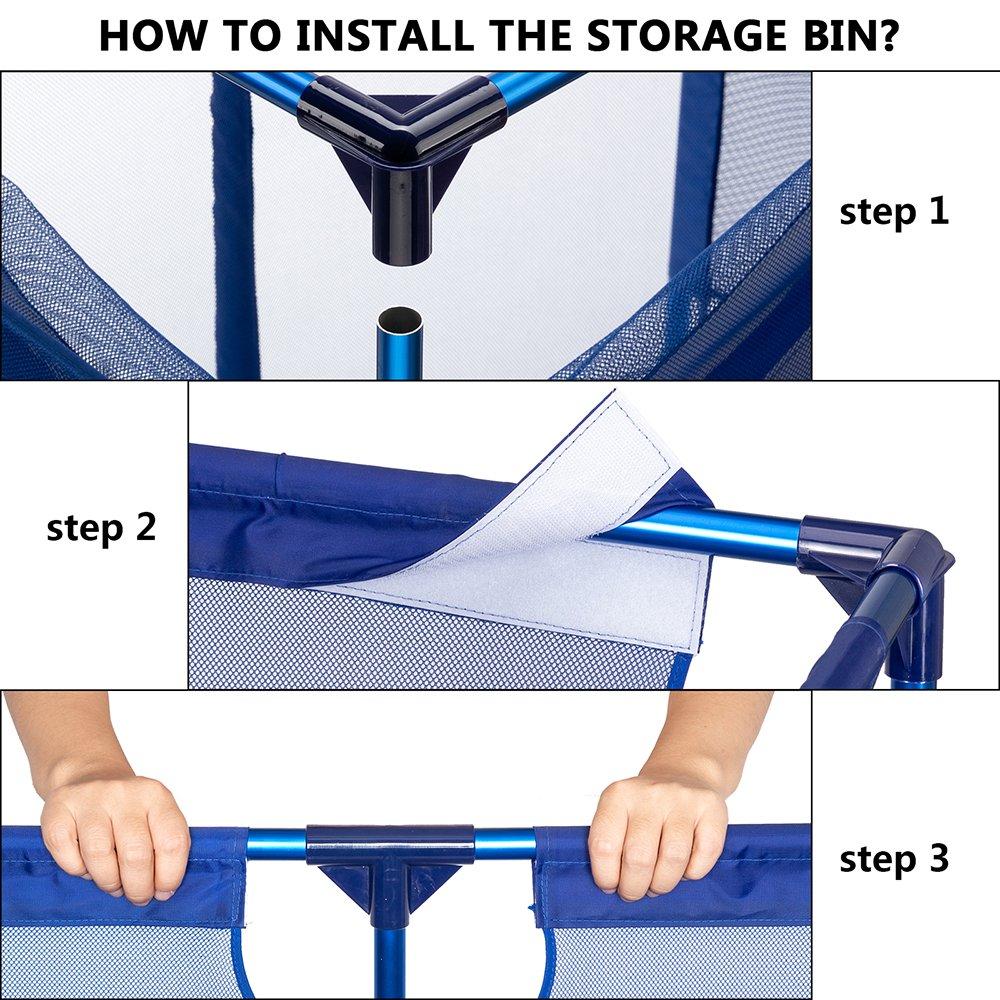 HOW TO INSTALL THE STORAGE BIN?

step 1

step 2

step 3